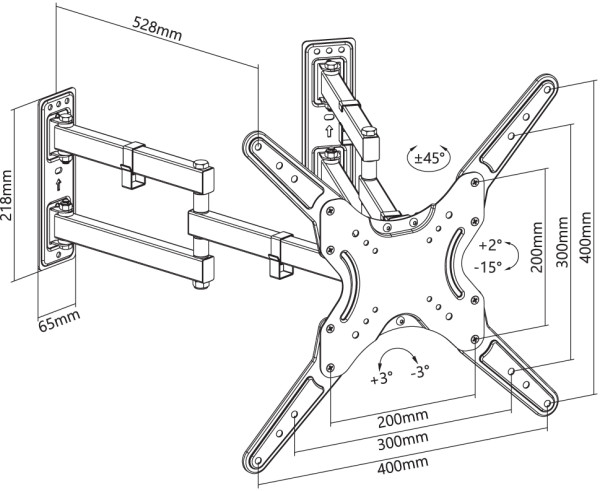 528mm
218mm
65mm
±45°
+2°
-15°
200mm
300mm
400mm
+3°
-3°
200mm
300mm
400mm